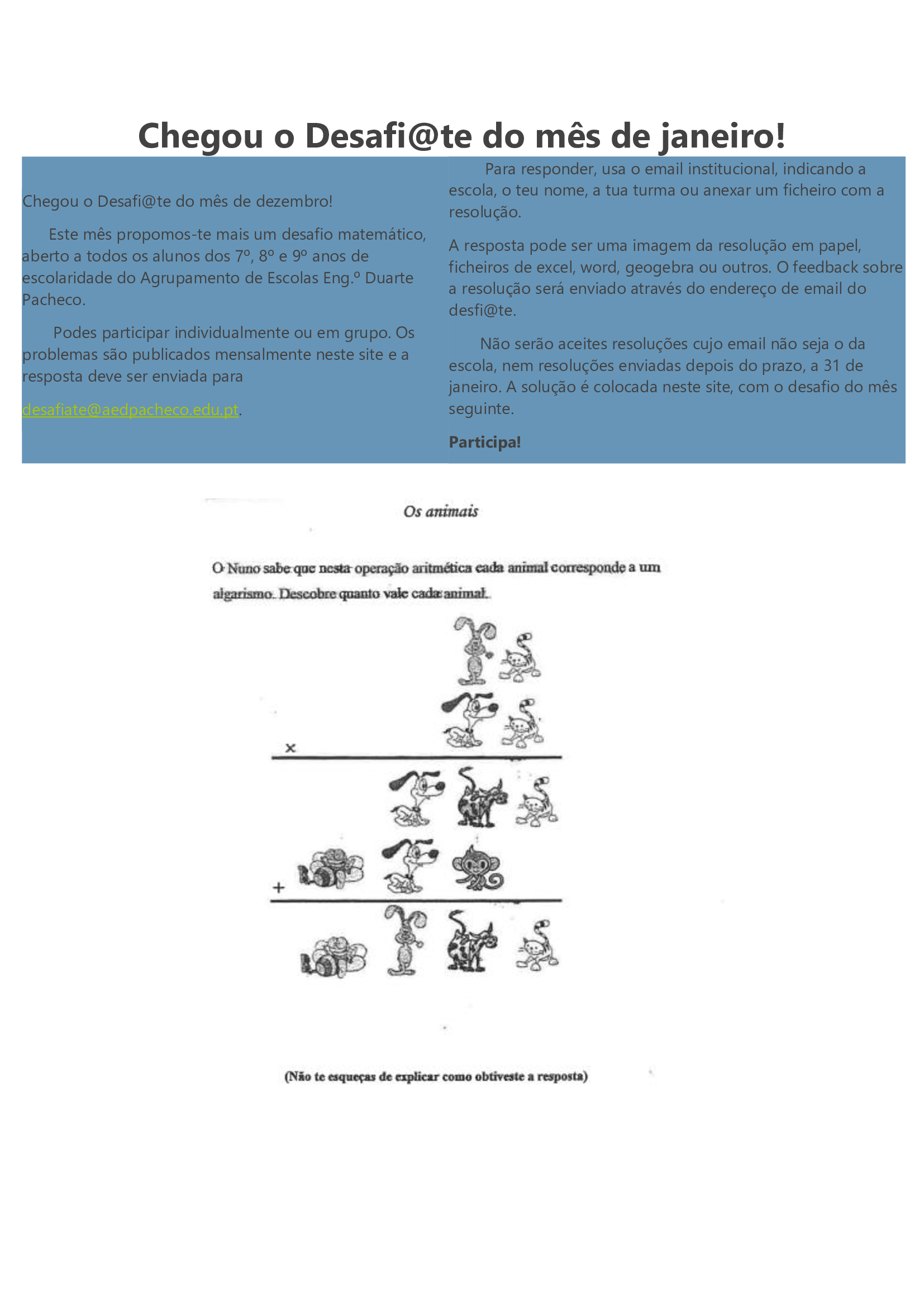 Chegou o Desafi@te do mês de janeiro!

Chegou o Desafi@te do mês de dezembro!

Este mês propomos-te mais um desafio matemático, aberto a todos os alunos dos 7º, 8º e 9º anos de escolaridade do Agrupamento de Escolas Eng.º Duarte Pacheco.

Podes participar individualmente ou em grupo. Os problemas são publicados mensalmente neste site e a resposta deve ser enviada para

desafiate@aedpacheco.edu.pt.

Para responder, usa o email institucional, indicando a escola, o teu nome, a tua turma ou anexar um ficheiro com a resolução.

A resposta pode ser uma imagem da resolução em papel, ficheiros de excel, word, geogebra ou outros. O feedback sobre a resolução será enviado através do endereço de email do desfi@te.

Não serão aceites resoluções cujo email não seja o da escola, nem resoluções enviadas depois do prazo, a 31 de janeiro. A solução é colocada neste site, com o desafio do mês seguinte.

Participa!

Os animais

O Nuno sabe que nesta operação aritmética cada animal corresponde a um algarismo. Descobre quanto vale cada animal.

×

+

(Não te esqueças de explicar como obtiveste a resposta)